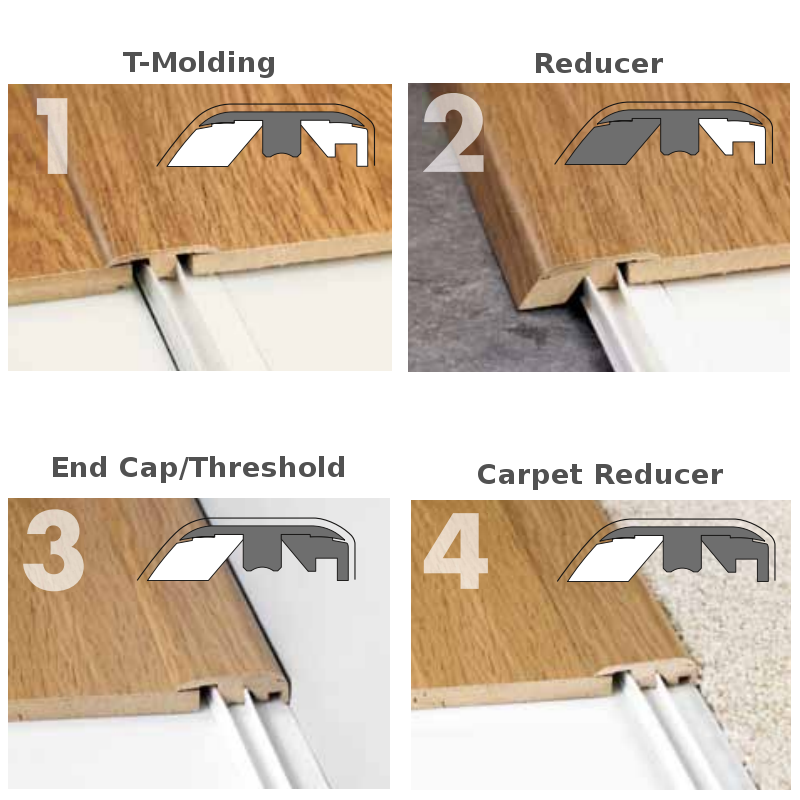 T-Molding

1

Reducer

2

End Cap/Threshold

3

Carpet Reducer

4